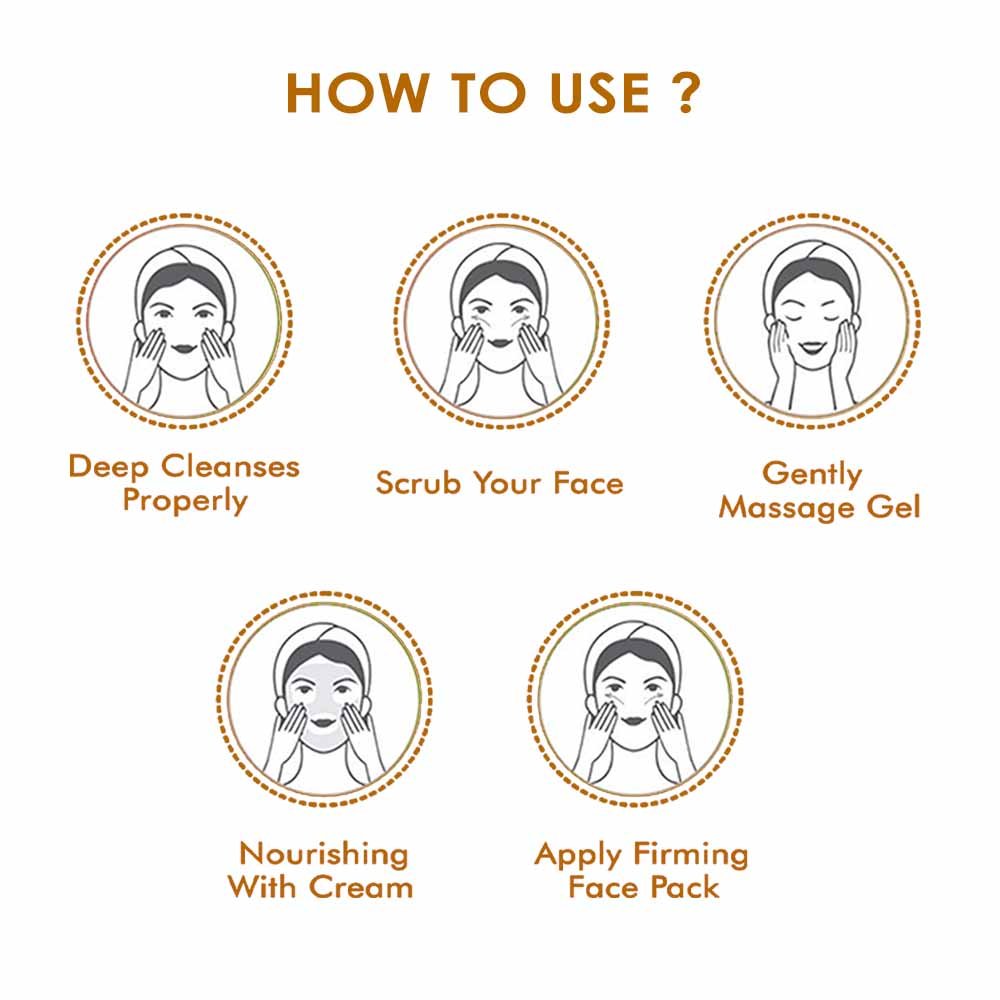 HOW TO USE ?

Deep Cleanses Properly

Scrub Your Face

Gently Massage Gel

Nourishing With Cream

Apply Firming Face Pack