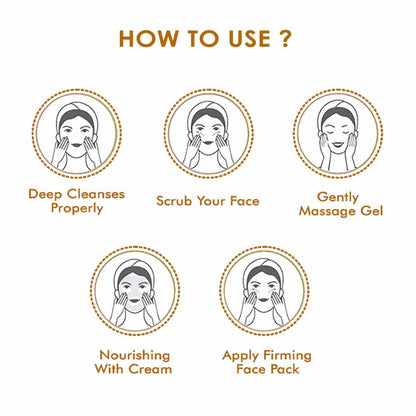 HOW TO USE ?

Deep Cleanses Properly

Scrub Your Face

Gently Massage Gel

Nourishing With Cream

Apply Firming Face Pack