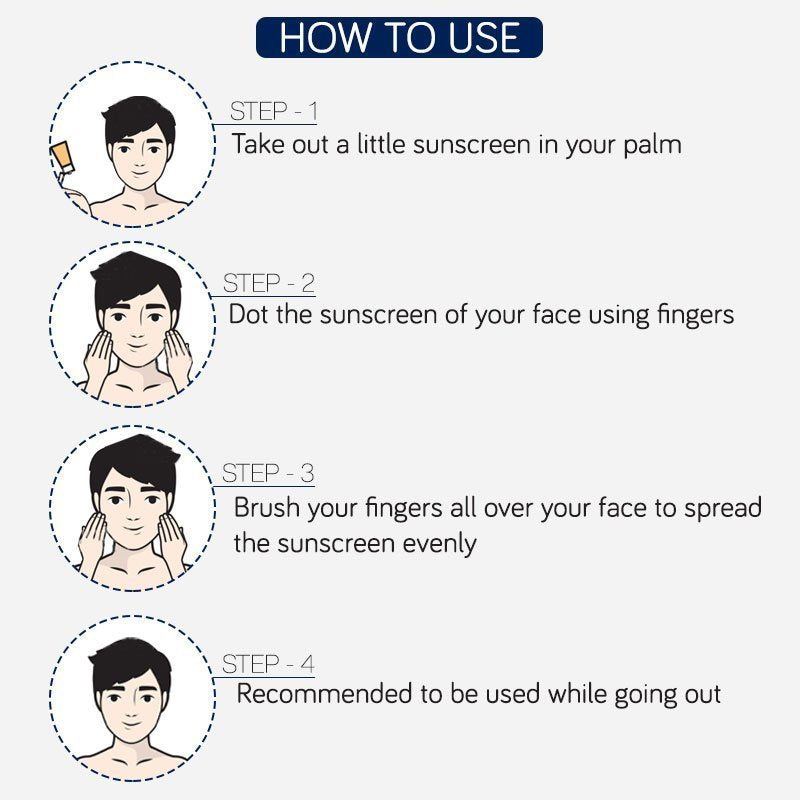 HOW TO USE

STEP - 1
Take out a little sunscreen in your palm

STEP - 2
Dot the sunscreen of your face using fingers

STEP - 3
Brush your fingers all over your face to spread the sunscreen evenly

STEP - 4
Recommended to be used while going out