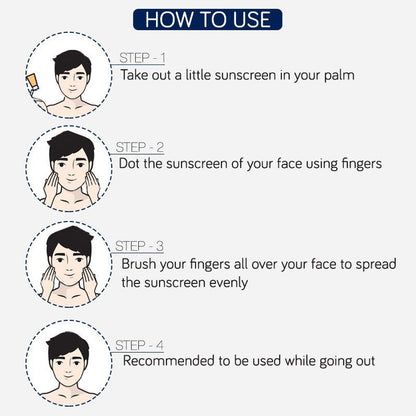 HOW TO USE

STEP - 1
Take out a little sunscreen in your palm

STEP - 2
Dot the sunscreen of your face using fingers

STEP - 3
Brush your fingers all over your face to spread the sunscreen evenly

STEP - 4
Recommended to be used while going out